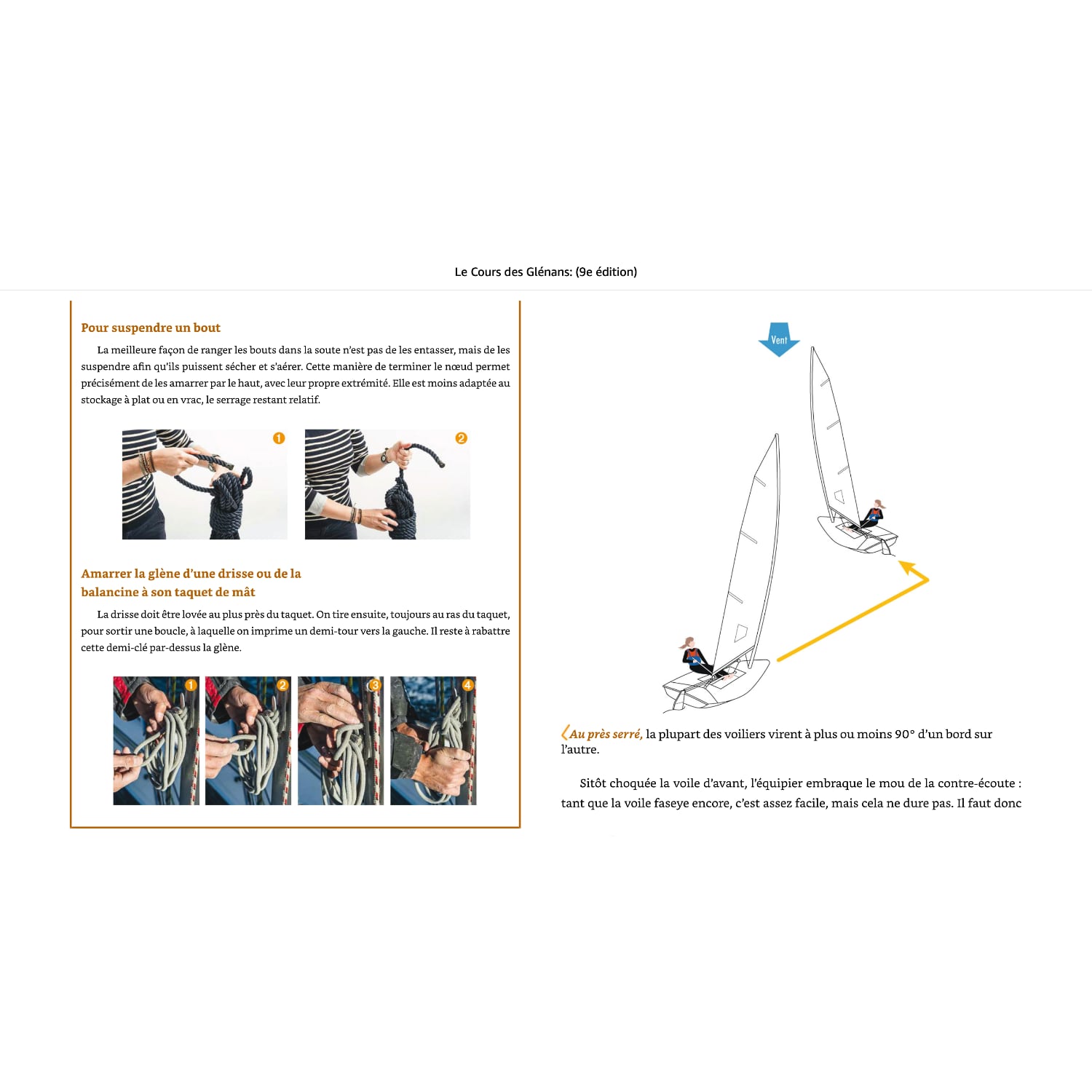 Le Cours des Glénans: (9e édition)

Pour suspendre un bout

La meilleure façon de ranger les bouts dans la soute n'est pas de les entasser, mais de les suspendre afin qu'ils puissent sécher et s'aérer. Cette manière de terminer le nœud permet précisément de les amarrer par le haut, avec leur propre extrémité. Elle est moins adaptée au stockage à plat ou en vrac, le serrage restant relatif.

1

2

Amarrer la glène d'une drisse ou de la balancine à son taquet de mât

La drisse doit être lovée au plus près du taquet. On tire ensuite, toujours au ras du taquet, pour sortir une boucle, à laquelle on imprime un demi-tour vers la gauche. Il reste à rabattre cette demi-clé par-dessus la glène.

1

2

3

4

Vent

Au près serré, la plupart des voiliers virent à plus ou moins 90° d'un bord sur l'autre.

Sitôt choquée la voile d'avant, l'équipier embraque le mou de la contre-écoute : tant que la voile faseye encore, c'est assez facile, mais cela ne dure pas. Il faut donc