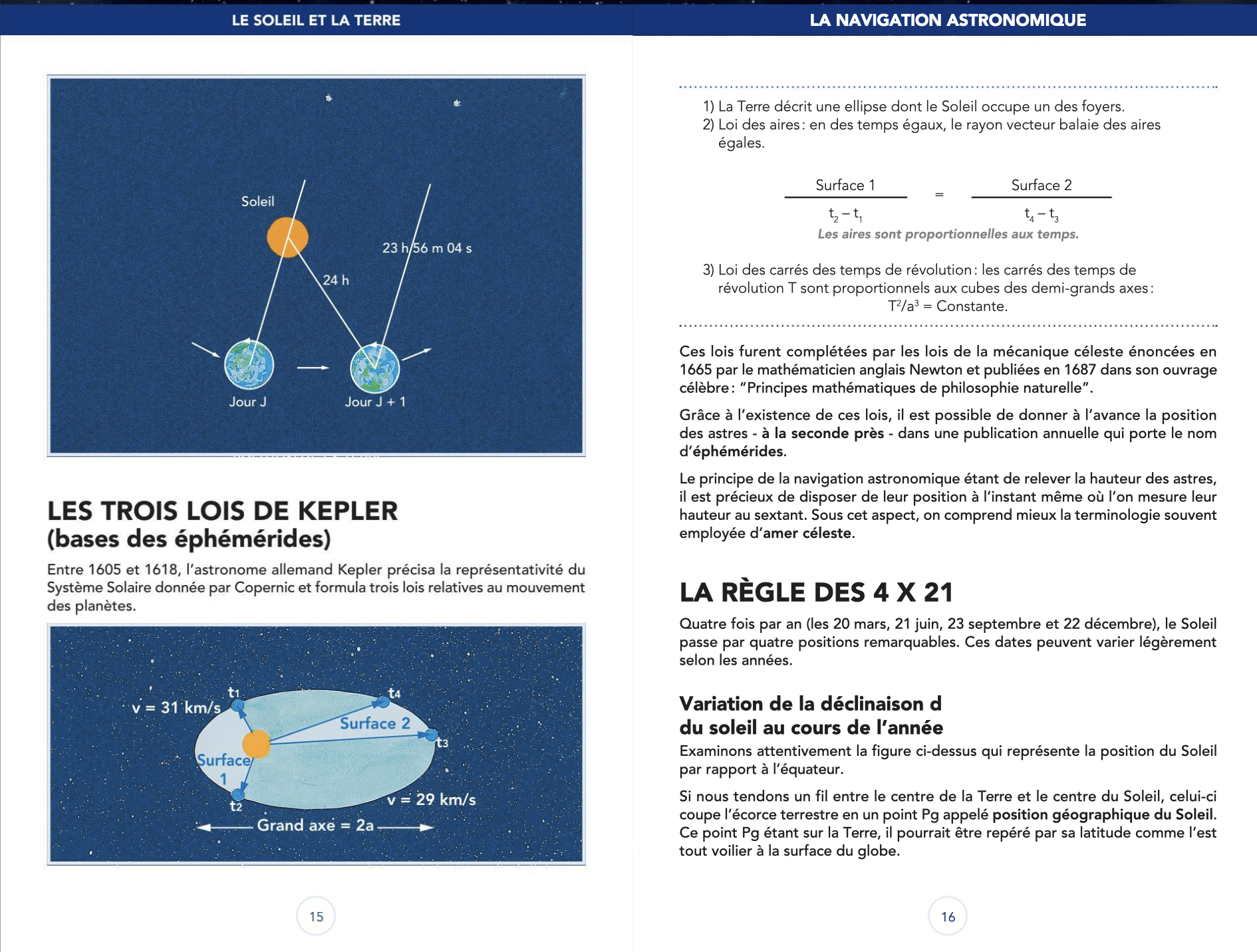 LE SOLEIL ET LA TERRE

Soleil

23 h 56 m 04 s

24 h

Jour J

Jour J + 1

LES TROIS LOIS DE KEPLER
(bases des éphémérides)

Entre 1605 et 1618, l'astronome allemand Kepler précisa la représentativité du Système Solaire donnée par Copernic et formula trois lois relatives au mouvement des planètes.

v = 31 km/s

t1

t4

Surface 2

t3

Surface 1

t2

v = 29 km/s

Grand axe = 2a

15

LA NAVIGATION ASTRONOMIQUE

1) La Terre décrit une ellipse dont le Soleil occupe un des foyers.
2) Loi des aires : en des temps égaux, le rayon vecteur balaie des aires égales.

$\frac{\text{Surface 1}}{t_2 - t_1} = \frac{\text{Surface 2}}{t_4 - t_3}$

Les aires sont proportionnelles aux temps.

3) Loi des carrés des temps de révolution : les carrés des temps de révolution T sont proportionnels aux cubes des demi-grands axes : $T^2/a^3$ = Constante.

Ces lois furent complétées par les lois de la mécanique céleste énoncées en 1665 par le mathématicien anglais Newton et publiées en 1687 dans son ouvrage célèbre : "Principes mathématiques de philosophie naturelle".

Grâce à l'existence de ces lois, il est possible de donner à l'avance la position des astres - à la seconde près - dans une publication annuelle qui porte le nom d'éphémérides.

Le principe de la navigation astronomique étant de relever la hauteur des astres, il est précieux de disposer de leur position à l'instant même où l'on mesure leur hauteur au sextant. Sous cet aspect, on comprend mieux la terminologie souvent employée d'amer céleste.

LA RÈGLE DES 4 X 21

Quatre fois par an (les 20 mars, 21 juin, 23 septembre et 22 décembre), le Soleil passe par quatre positions remarquables. Ces dates peuvent varier légèrement selon les années.

Variation de la déclinaison d
du soleil au cours de l'année

Examinons attentivement la figure ci-dessus qui représente la position du Soleil par rapport à l'équateur.

Si nous tendons un fil entre le centre de la Terre et le centre du Soleil, celui-ci coupe l'écorce terrestre en un point Pg appelé position géographique du Soleil. Ce point Pg étant sur la Terre, il pourrait être repéré par sa latitude comme l'est tout voilier à la surface du globe.

16